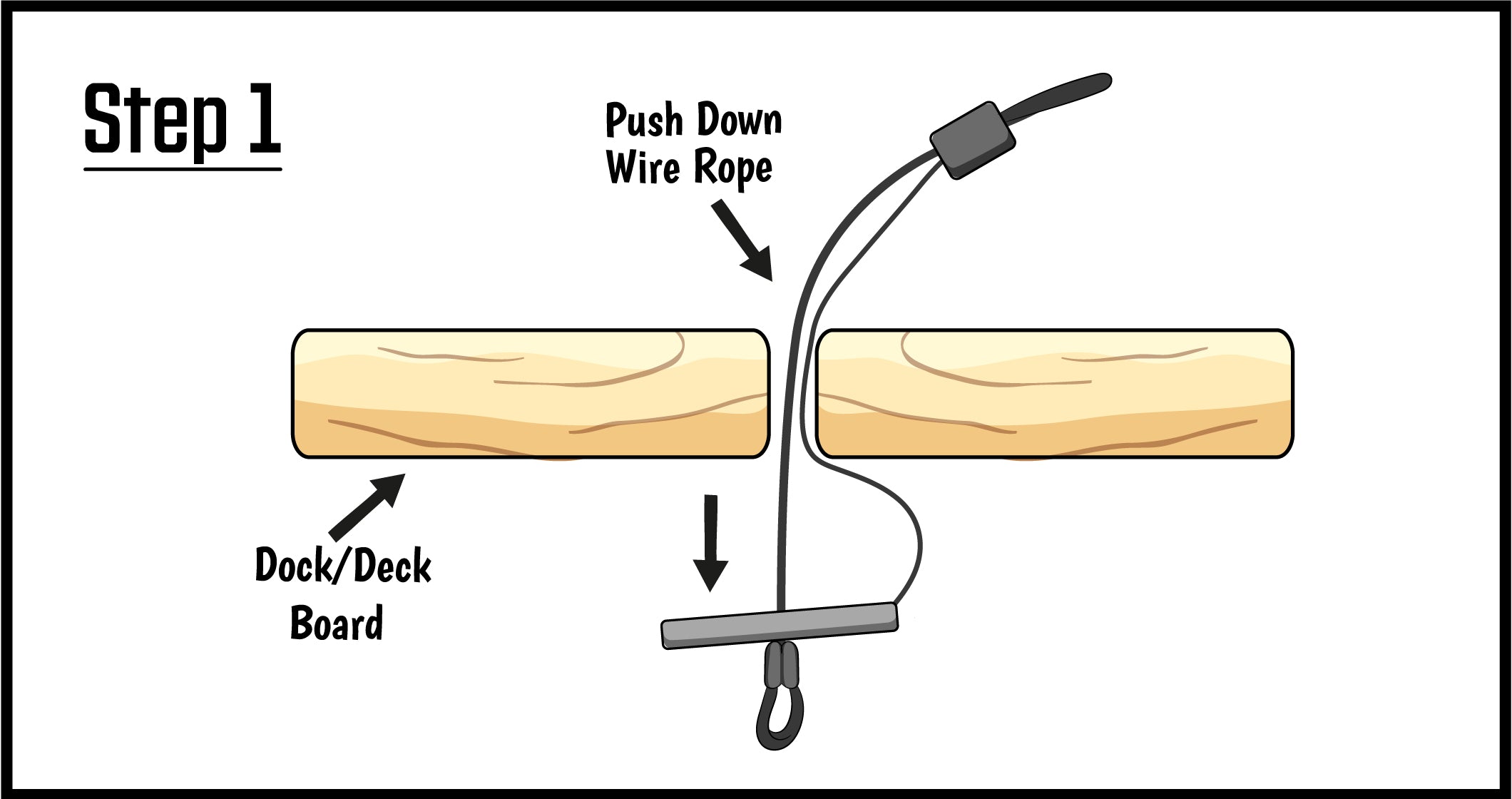 Step 1

Push Down
Wire Rope

Dock/Deck
Board