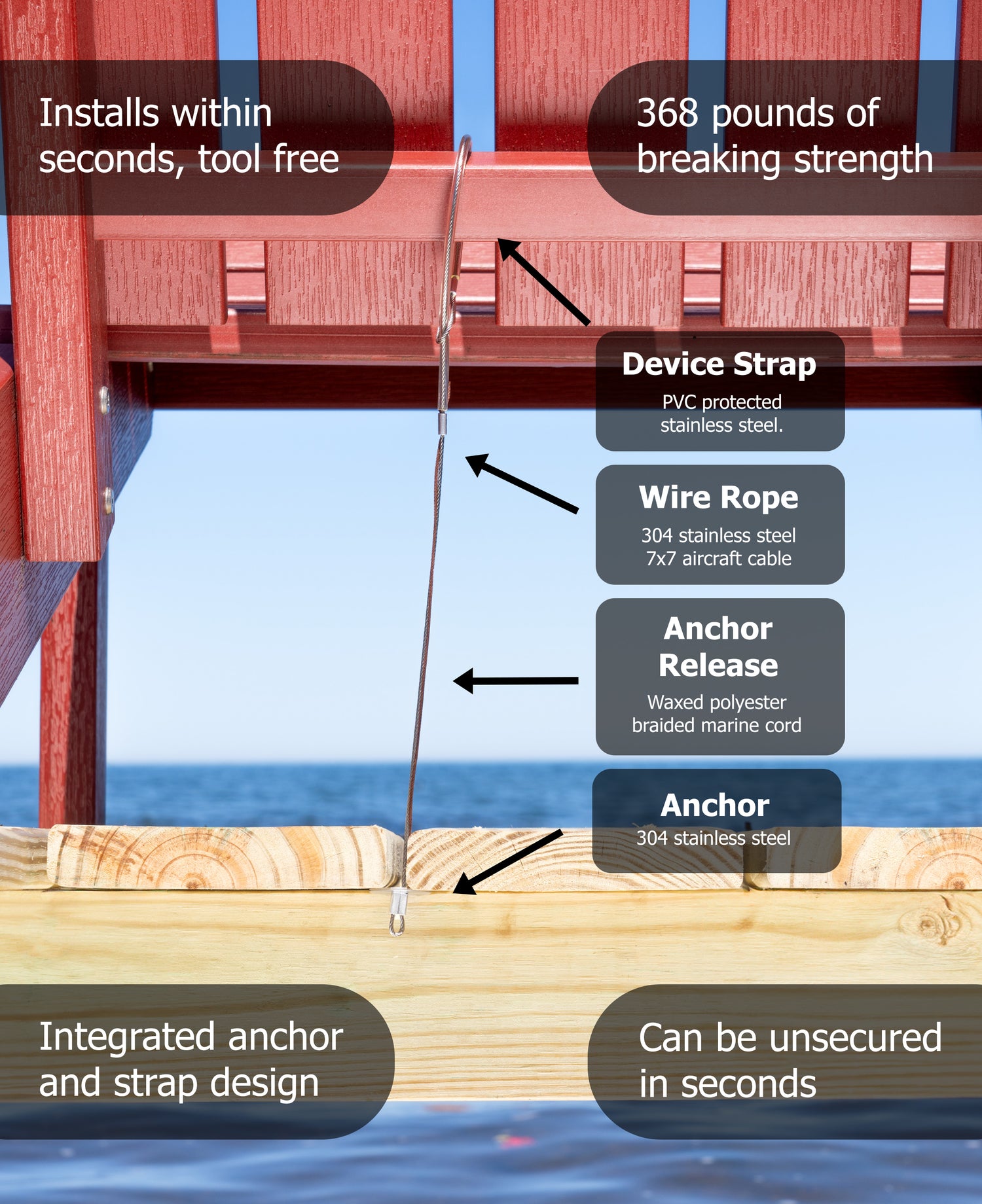 Installs within seconds, tool free

368 pounds of breaking strength

Device Strap

PVC protected stainless steel.

Wire Rope

304 stainless steel 7x7 aircraft cable

Anchor Release

Waxed polyester braided marine cord

Anchor

304 stainless steel

Integrated anchor and strap design

Can be unsecured in seconds